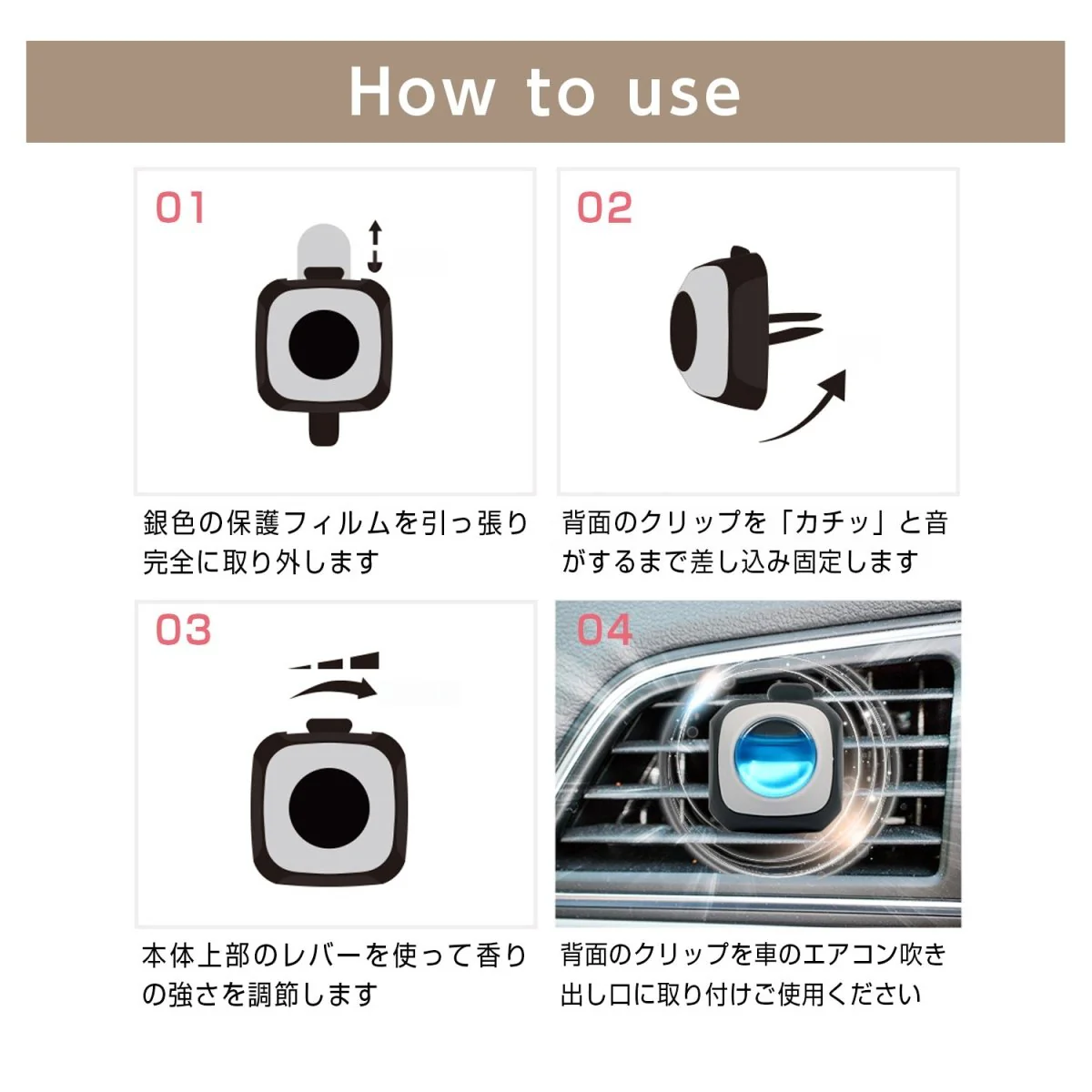 How to use

01

銀色の保護フィルムを引っ張り完全に取り外します

02

背面のクリップを「カチッ」と音がするまで差し込み固定します

03

本体上部のレバーを使って香りの強さを調節します

04

背面のクリップを車のエアコン吹き出し口に取り付けご使用ください